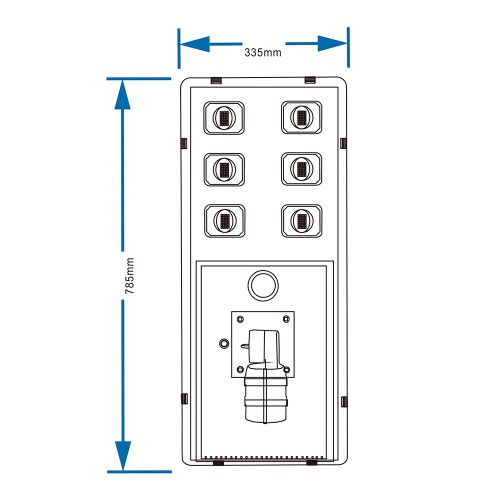 335mm

785mm